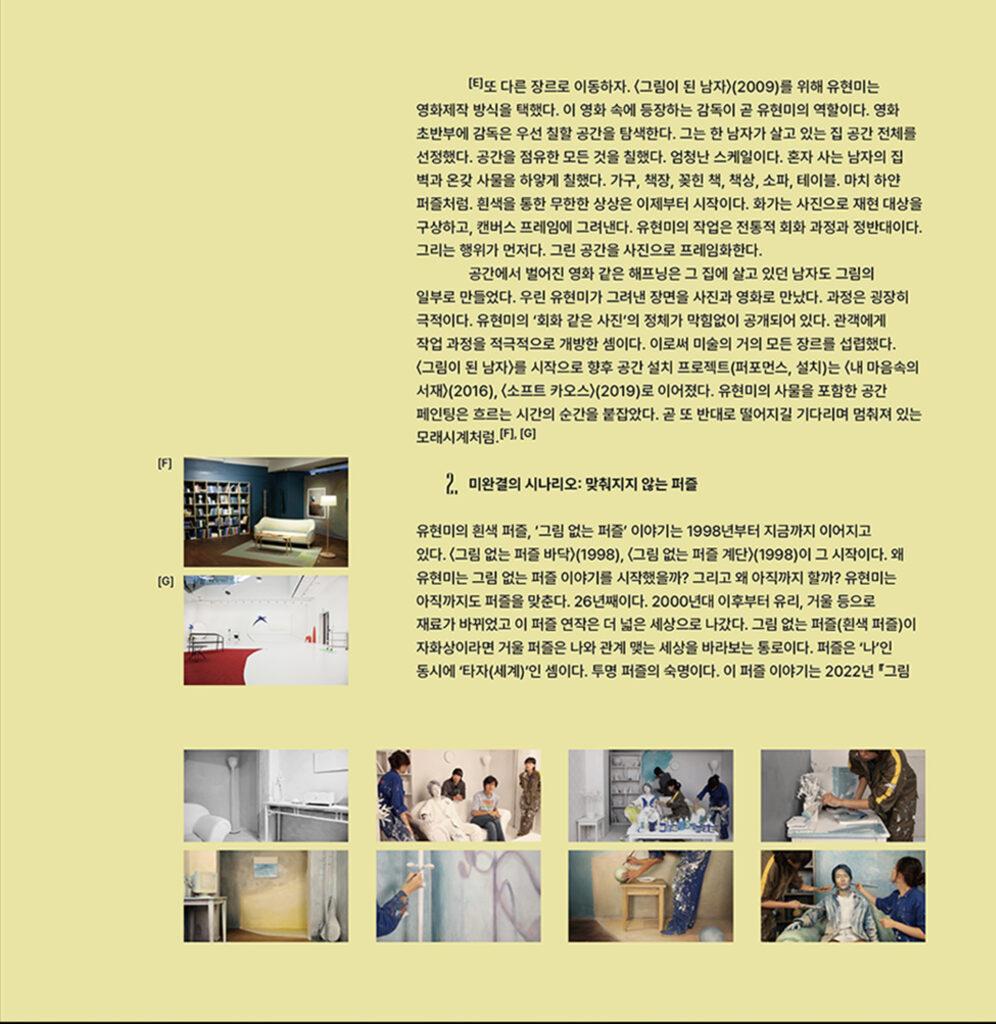 [E]또 다른 장르로 이동하자. 〈그림이 된 남자〉(2009)를 위해 유현미는 영화제작 방식을 택했다. 이 영화 속에 등장하는 감독이 곧 유현미의 역할이다. 영화 초반부에 감독은 우선 칠할 공간을 탐색한다. 그는 한 남자가 살고 있는 집 공간 전체를 선정했다. 공간을 점유한 모든 것을 칠했다. 엄청난 스케일이다. 혼자 사는 남자의 집 벽과 온갖 사물을 하얗게 칠했다. 가구, 책장, 꽂힌 책, 책상, 소파, 테이블. 마치 하얀 퍼즐처럼. 흰색을 통한 무한한 상상은 이제부터 시작이다. 화가는 사진으로 재현 대상을 구상하고, 캔버스 프레임에 그려낸다. 유현미의 작업은 전통적 회화 과정과 정반대이다. 그리는 행위가 먼저다. 그린 공간을 사진으로 프레임화한다.

공간에서 벌어진 영화 같은 해프닝은 그 집에 살고 있던 남자도 그림의 일부로 만들었다. 우린 유현미가 그려낸 장면을 사진과 영화로 만났다. 과정은 굉장히 극적이다. 유현미의 '회화 같은 사진'의 정체가 막힘없이 공개되어 있다. 관객에게 작업 과정을 적극적으로 개방한 셈이다. 이로써 미술의 거의 모든 장르를 섭렵했다. 〈그림이 된 남자〉를 시작으로 향후 공간 설치 프로젝트(퍼포먼스, 설치)는 〈내 마음속의 서재〉(2016), 〈소프트 카오스〉(2019)로 이어졌다. 유현미의 사물을 포함한 공간 페인팅은 흐르는 시간의 순간을 붙잡았다. 곧 또 반대로 떨어지길 기다리며 멈춰져 있는 모래시계처럼.[F], [G]

[F]

[G]

2. 미완결의 시나리오: 맞춰지지 않는 퍼즐

유현미의 흰색 퍼즐, '그림 없는 퍼즐' 이야기는 1998년부터 지금까지 이어지고 있다. 〈그림 없는 퍼즐 바닥〉(1998), 〈그림 없는 퍼즐 계단〉(1998)이 그 시작이다. 왜 유현미는 그림 없는 퍼즐 이야기를 시작했을까? 그리고 왜 아직까지 할까? 유현미는 아직까지도 퍼즐을 맞춘다. 26년째이다. 2000년대 이후부터 유리, 거울 등으로 재료가 바뀌었고 이 퍼즐 연작은 더 넓은 세상으로 나갔다. 그림 없는 퍼즐(흰색 퍼즐)이 자화상이라면 거울 퍼즐은 나와 관계 맺는 세상을 바라보는 통로이다. 퍼즐은 '나'인 동시에 '타자(세계)'인 셈이다. 투명 퍼즐의 숙명이다. 이 퍼즐 이야기는 2022년 『그림